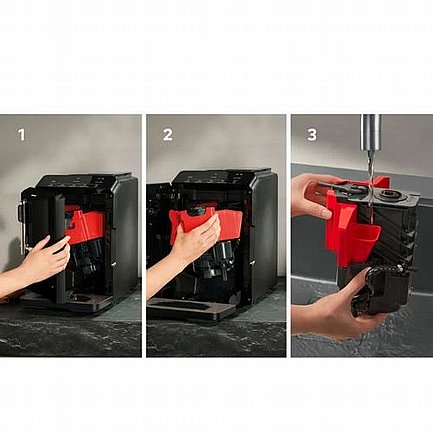 1

2

3